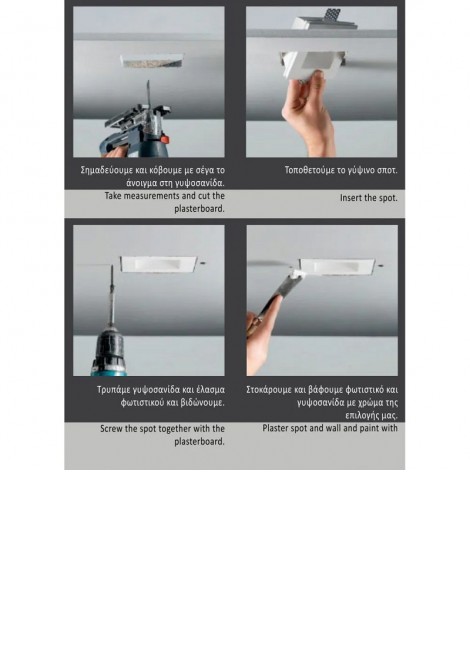 Σημαδεύουμε και κόβουμε με σέγα το άνοιγμα στη γυψοσανίδα.
Take measurements and cut the plasterboard.

Τοποθετούμε το γύψινο σποτ.
Insert the spot.

Τρυπάμε γυψοσανίδα και έλασμα φωτιστικού και βιδώνουμε.
Screw the spot together with the plasterboard.

Στοκάρουμε και βάφουμε φωτιστικό και γυψοσανίδα με χρώμα της επιλογής μας.
Plaster spot and wall and paint with