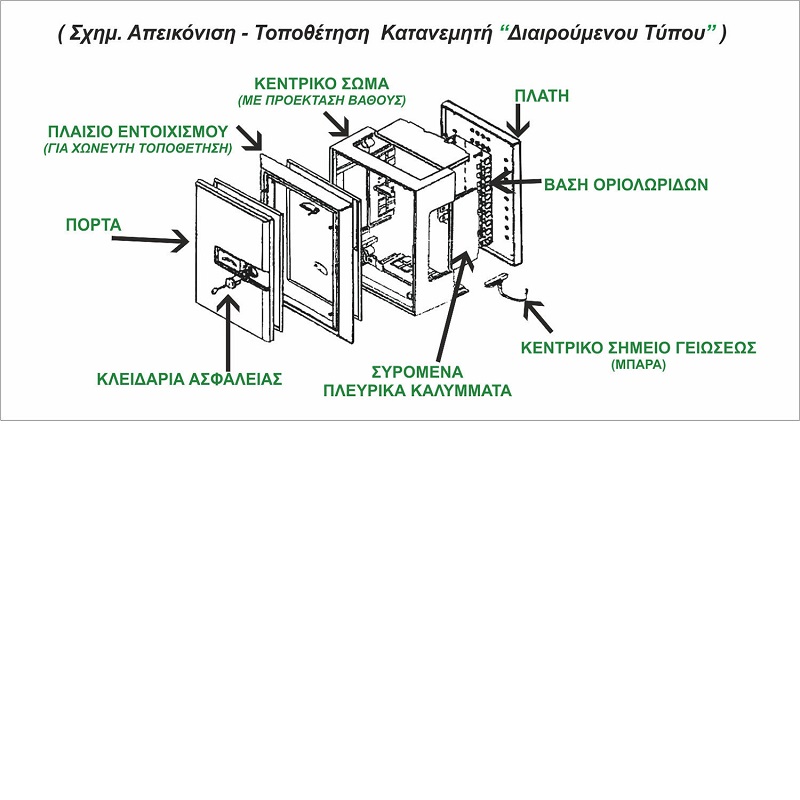 ( Σχημ. Απεικόνιση - Τοποθέτηση Κατανεμητή “Διαιρούμενου Τύπου” )

ΚΕΝΤΡΙΚΟ ΣΩΜΑ
(ΜΕ ΠΡΟΕΚΤΑΣΗ ΒΑΘΟΥΣ)

ΠΛΑΤΗ

ΠΛΑΙΣΙΟ ΕΝΤΟΙΧΙΣΜΟΥ
(ΓΙΑ ΧΩΝΕΥΤΗ ΤΟΠΟΘΕΤΗΣΗ)

ΒΑΣΗ ΟΡΙΟΛΩΡΙΔΩΝ

ΠΟΡΤΑ

ΚΕΝΤΡΙΚΟ ΣΗΜΕΙΟ ΓΕΙΩΣΕΩΣ
(ΜΠΑΡΑ)

ΚΛΕΙΔΑΡΙΑ ΑΣΦΑΛΕΙΑΣ

ΣΥΡΟΜΕΝΑ
ΠΛΕΥΡΙΚΑ ΚΑΛΥΜΜΑΤΑ