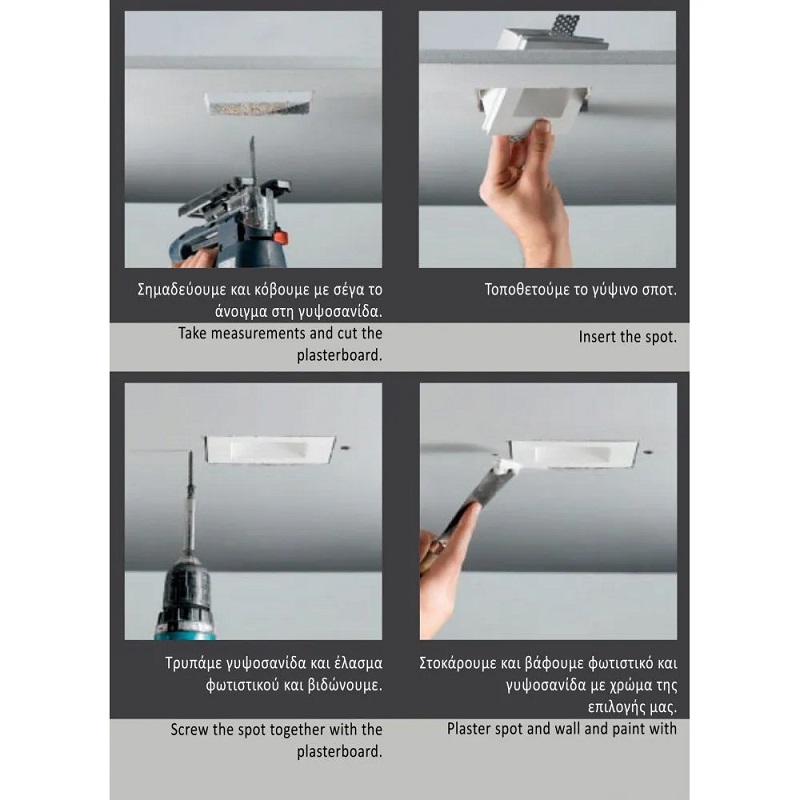 Σημαδεύουμε και κόβουμε με σέγα το άνοιγμα στη γυψοσανίδα.

Take measurements and cut the plasterboard.

Τοποθετούμε το γύψινο σποτ.

Insert the spot.

Τρυπάμε γυψοσανίδα και έλασμα φωτιστικού και βιδώνουμε.

Screw the spot together with the plasterboard.

Στοκάρουμε και βάφουμε φωτιστικό και γυψοσανίδα με χρώμα της επιλογής μας.

Plaster spot and wall and paint with